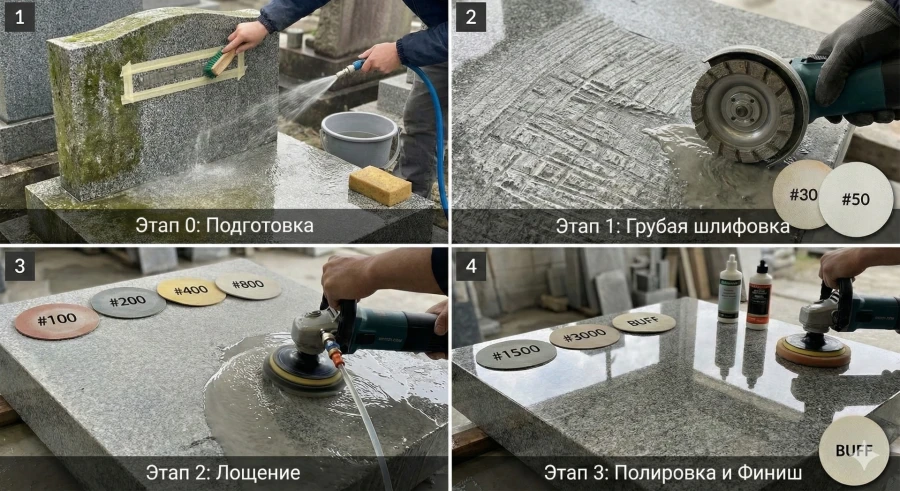 1

Этап 0: Подготовка

2

#30

#50

Этап 1: Грубая шлифовка

3

#100

#200

#400

#800

Этап 2: Лощение

4

#1500

#3000

BUFF

BUFF

Этап 3: Полировка и Финиш